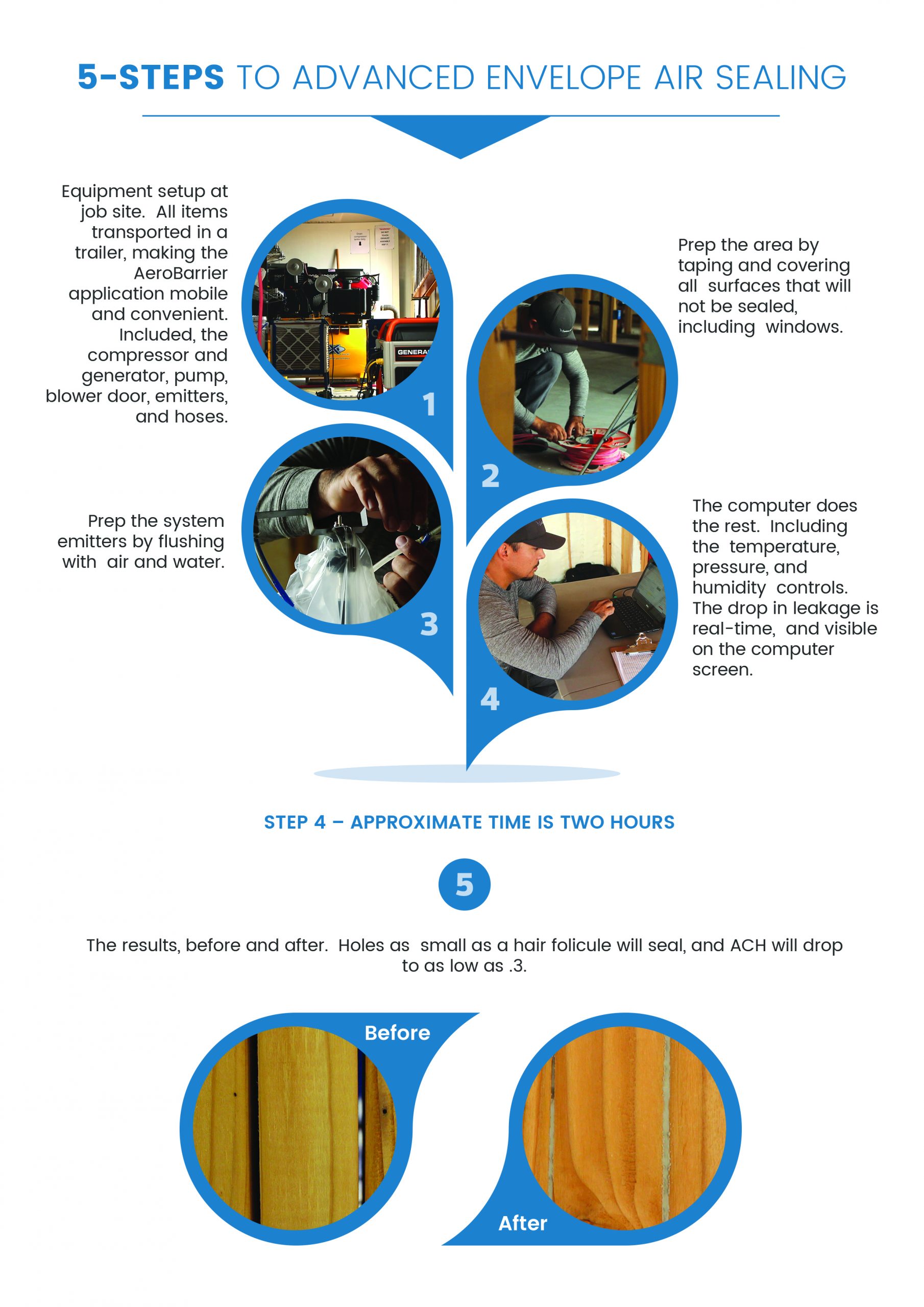 5-STEPS TO ADVANCED ENVELOPE AIR SEALING

Equipment setup at job site. All items transported in a trailer, making the AeroBarrier application mobile and convenient. Included, the compressor and generator, pump, blower door, emitters, and hoses.

GENERA

1

Prep the area by taping and covering all surfaces that will not be sealed, including windows.

2

Prep the system emitters by flushing with air and water.

3

The computer does the rest. Including the temperature, pressure, and humidity controls. The drop in leakage is real-time, and visible on the computer screen.

4

STEP 4 – APPROXIMATE TIME IS TWO HOURS

5

The results, before and after. Holes as small as a hair folicule will seal, and ACH will drop to as low as .3.

Before

After